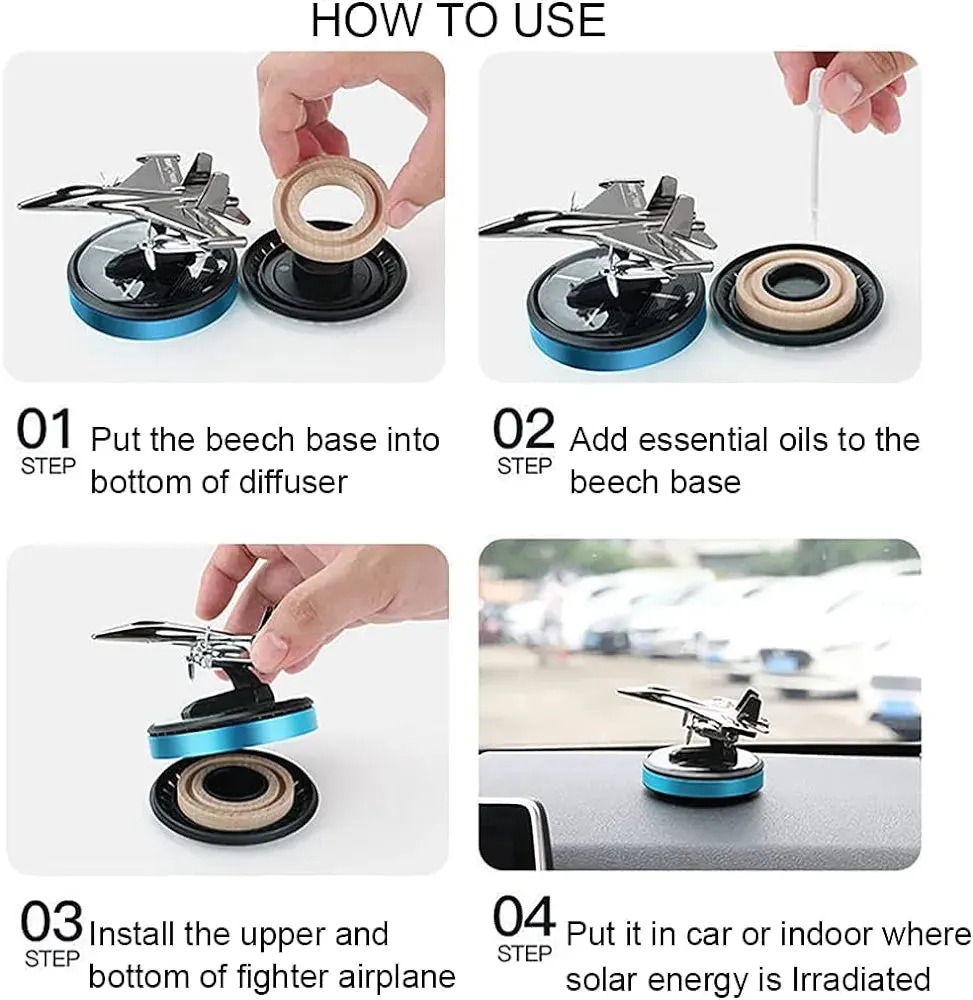 HOW TO USE

01 STEP Put the beech base into bottom of diffuser

02 STEP Add essential oils to the beech base

03 STEP Install the upper and bottom of fighter airplane

04 STEP Put it in car or indoor where solar energy is Irradiated