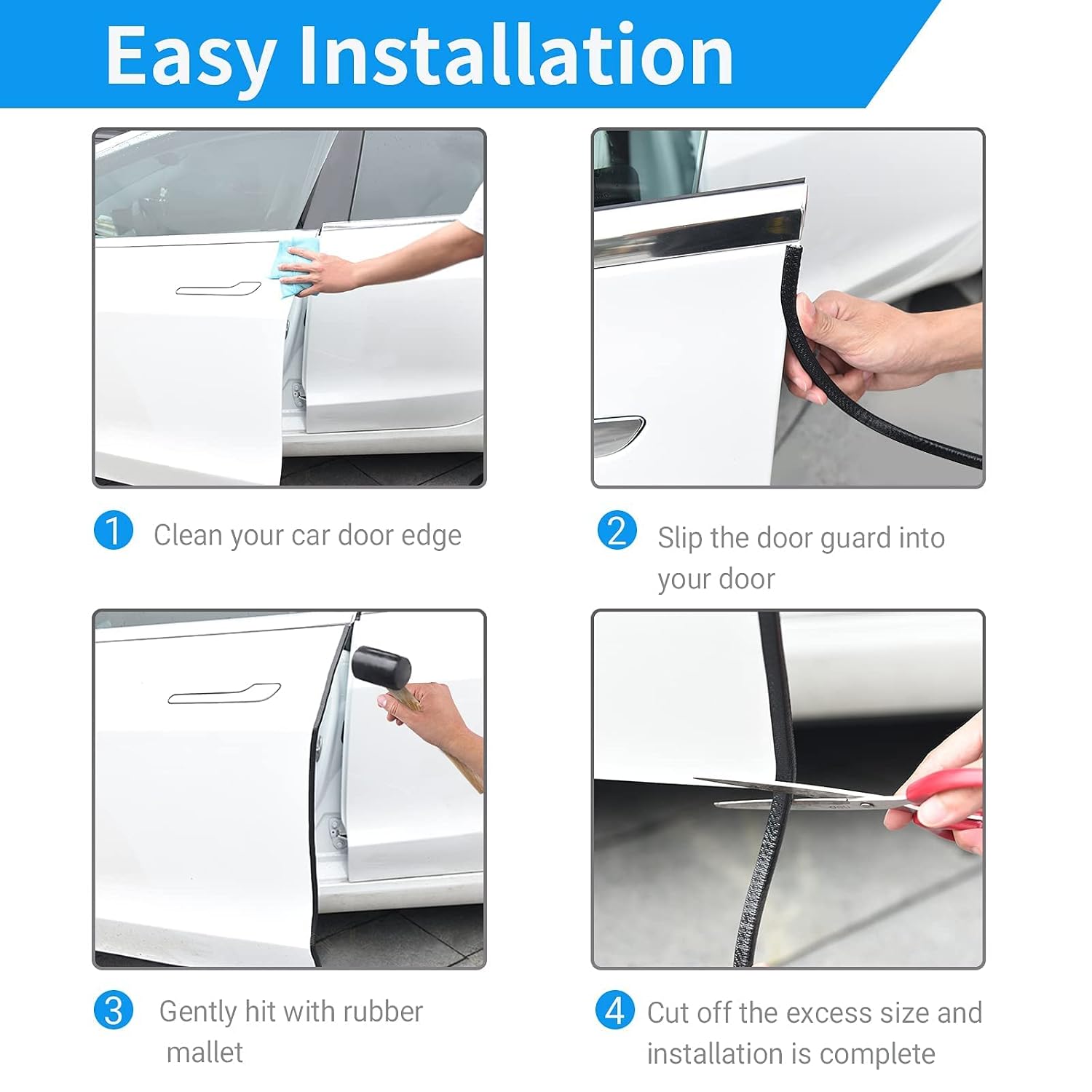 Easy Installation

1 Clean your car door edge

2 Slip the door guard into your door

3 Gently hit with rubber mallet

4 Cut off the excess size and installation is complete