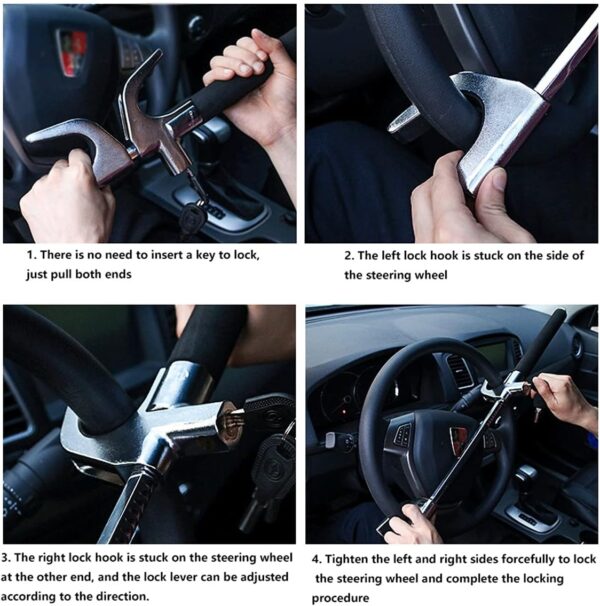 1. There is no need to insert a key to lock, just pull both ends

2. The left lock hook is stuck on the side of the steering wheel

3. The right lock hook is stuck on the steering wheel at the other end, and the lock lever can be adjusted according to the direction.

4. Tighten the left and right sides forcefully to lock the steering wheel and complete the locking procedure