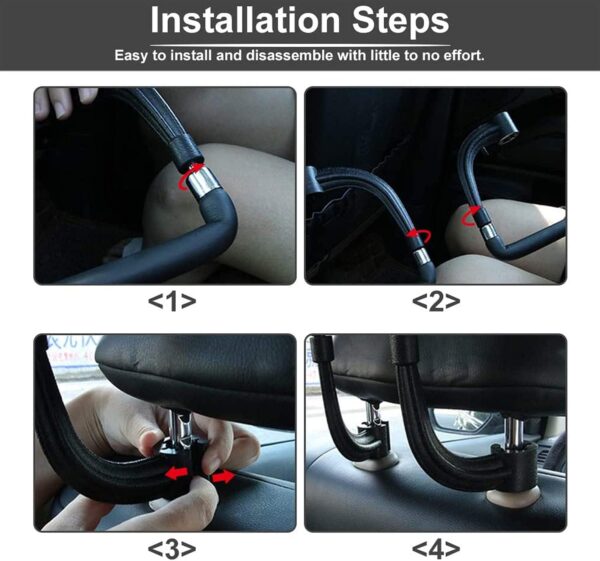 Installation Steps

Easy to install and disassemble with little to no effort.

<1>

<2>

<3>

<4>